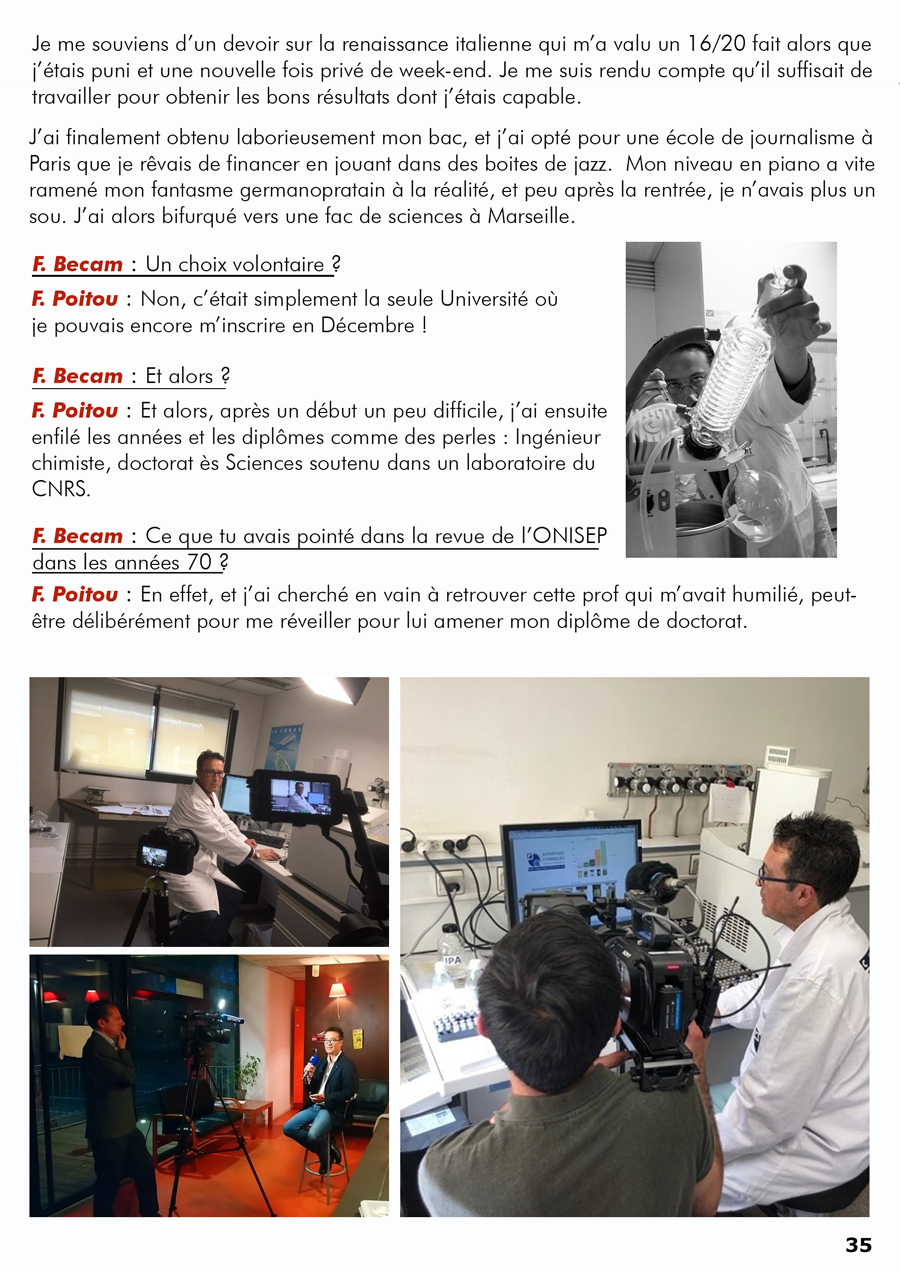 Je me souviens d'un devoir sur la renaissance italienne qui m'a valu un 16/20 fait alors que j'étais puni et une nouvelle fois privé de week-end. Je me suis rendu compte qu'il suffisait de travailler pour obtenir les bons résultats dont j'étais capable.

J'ai finalement obtenu laborieusement mon bac, et j'ai opté pour une école de journalisme à Paris que je rêvais de financer en jouant dans des boites de jazz. Mon niveau en piano a vite ramené mon fantasme germanopratain à la réalité, et peu après la rentrée, je n'avais plus un sou. J'ai alors bifurqué vers une fac de sciences à Marseille.

F. Becam : Un choix volontaire ?

F. Poitou : Non, c'était simplement la seule Université où je pouvais encore m'inscrire en Décembre !

F. Becam : Et alors ?

F. Poitou : Et alors, après un début un peu difficile, j'ai ensuite enfilé les années et les diplômes comme des perles : Ingénieur chimiste, doctorat ès Sciences soutenu dans un laboratoire du CNRS.

F. Becam : Ce que tu avais pointé dans la revue de l'ONISEP dans les années 70 ?

F. Poitou : En effet, et j'ai cherché en vain à retrouver cette prof qui m'avait humilié, peut-être délibérément pour me réveiller pour lui amener mon diplôme de doctorat.

IPA

35